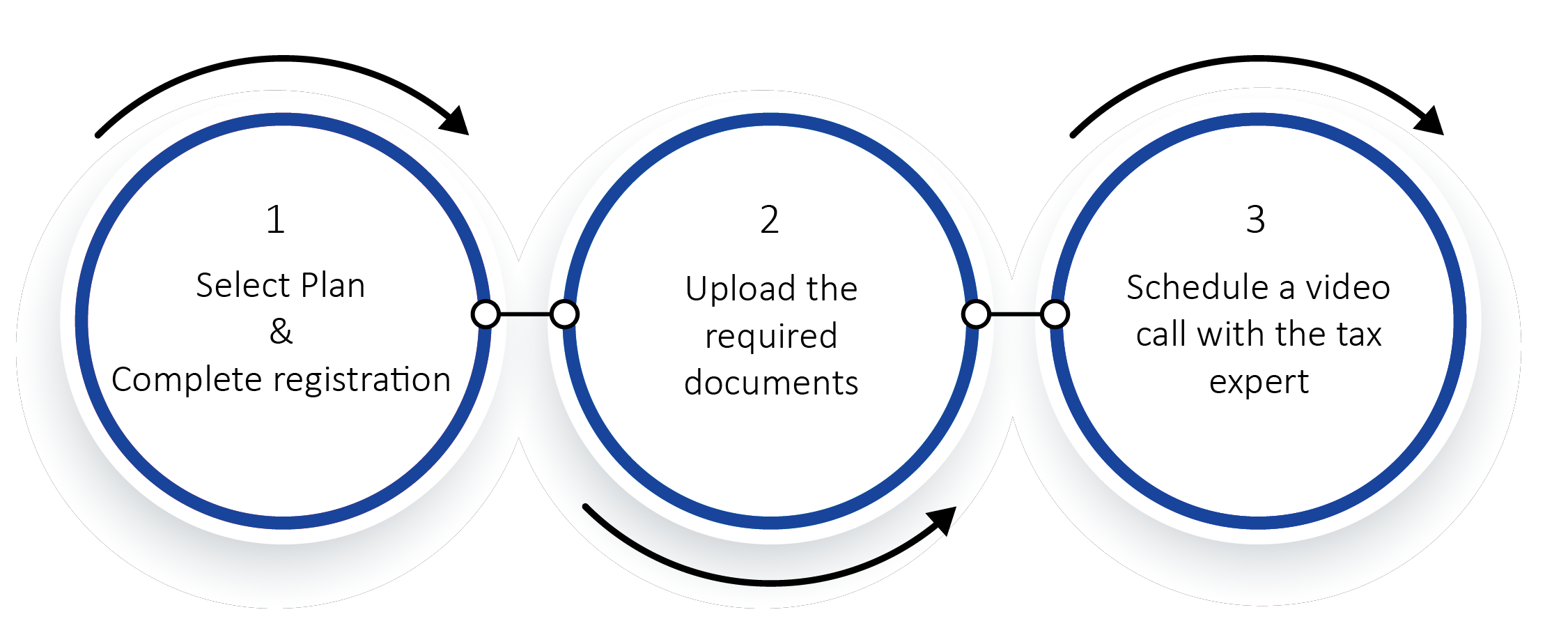 1

Select Plan
&
Complete registration

2

Upload the required documents

3

Schedule a video call with the tax expert